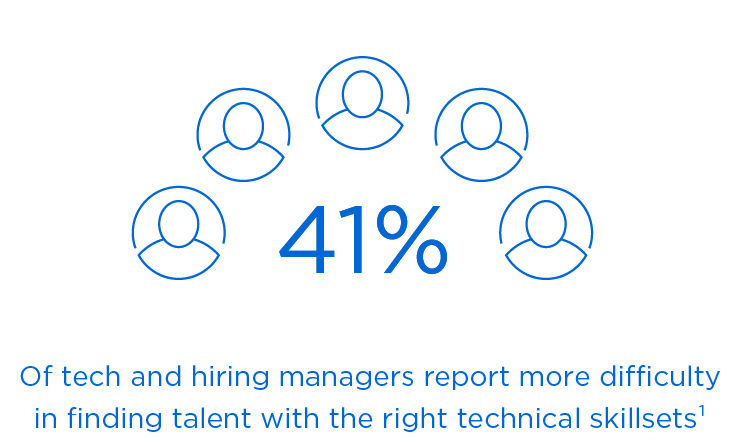 41%

Of tech and hiring managers report more difficulty in finding talent with the right technical skillsets$^1$